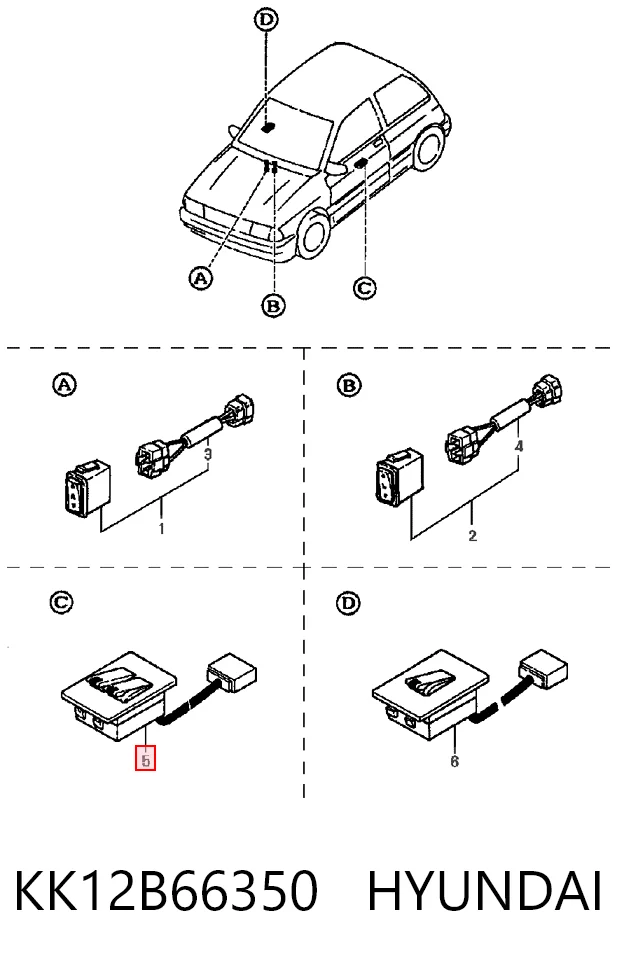 D
A
B
C

A
3
1

B
4
2

C
5

D
6

KK12B66350 HYUNDAI