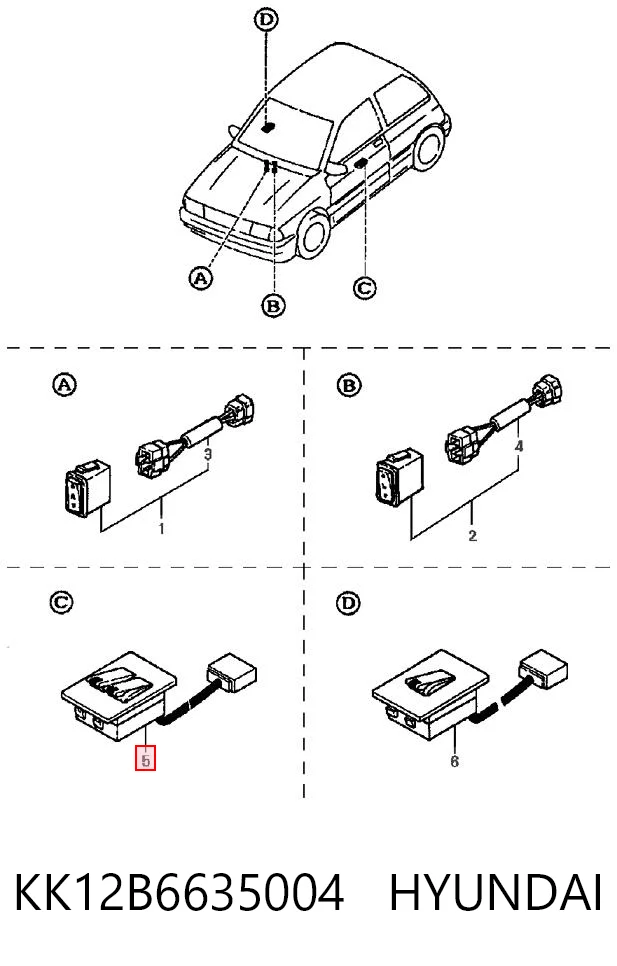 D
A
B
C

A
3
1

B
4
2

C
5

D
6

KK12B6635004 HYUNDAI