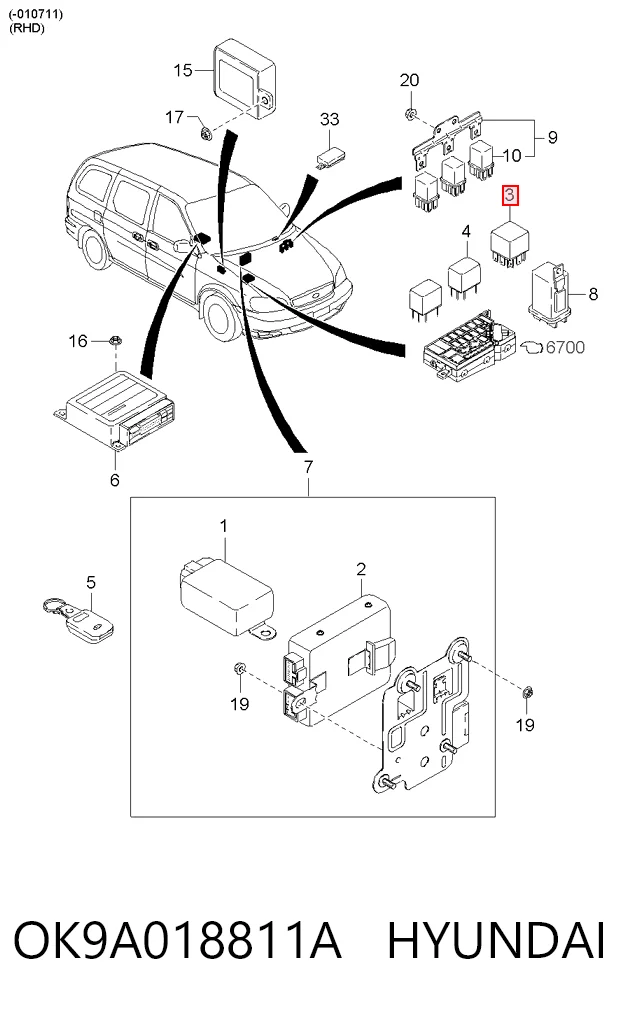 (-010711)
(RHD)

15

17

33

20

9

10

3

4

8

6700

16

6

7

1

2

5

19

19

OK9A018811A HYUNDAI