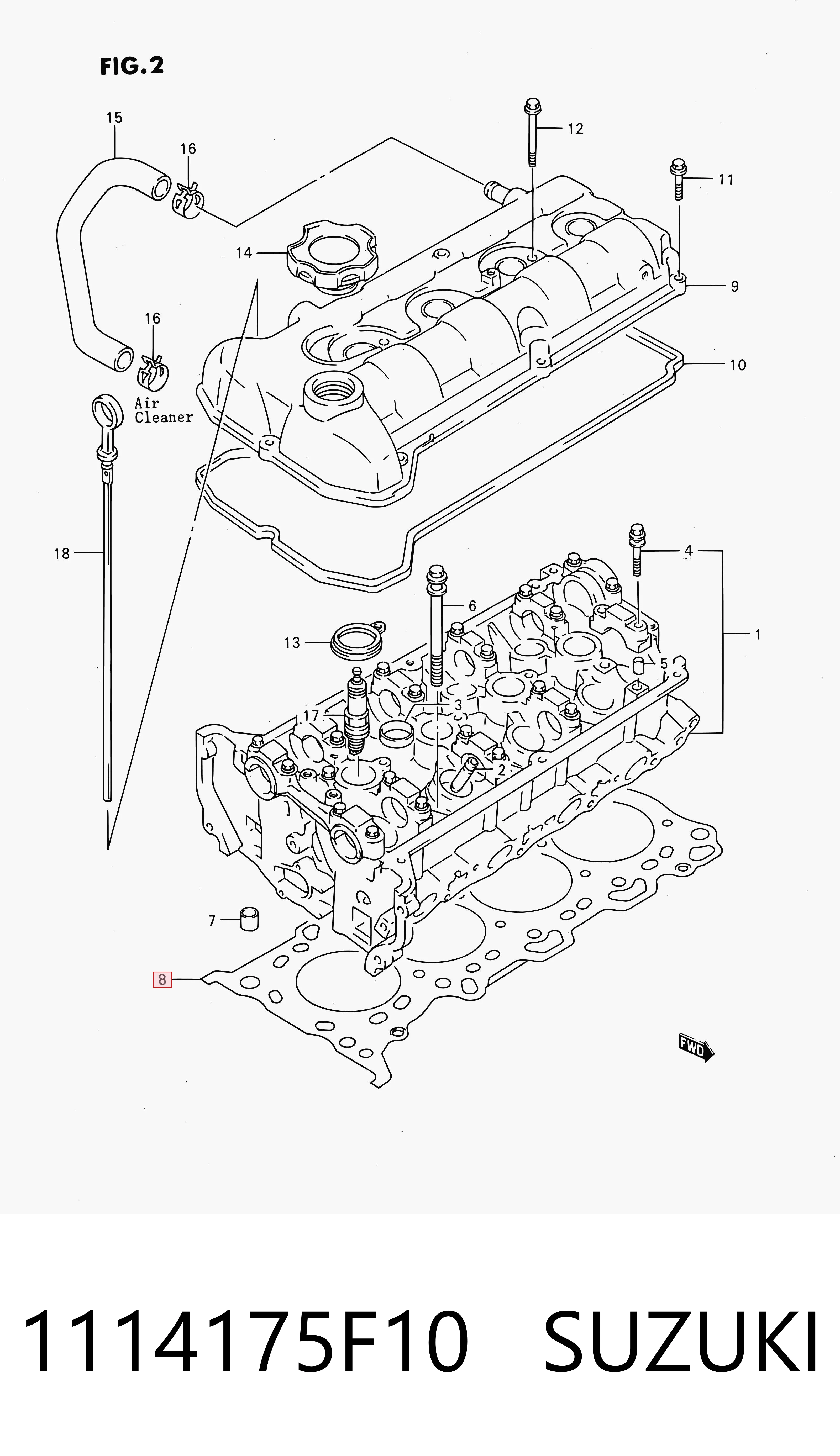 FIG.2

15
16
12
11
14
9
16
10
Air Cleaner
18
4
6
1
13
5
3
17
2
7
8
FWD

1114175F10 SUZUKI