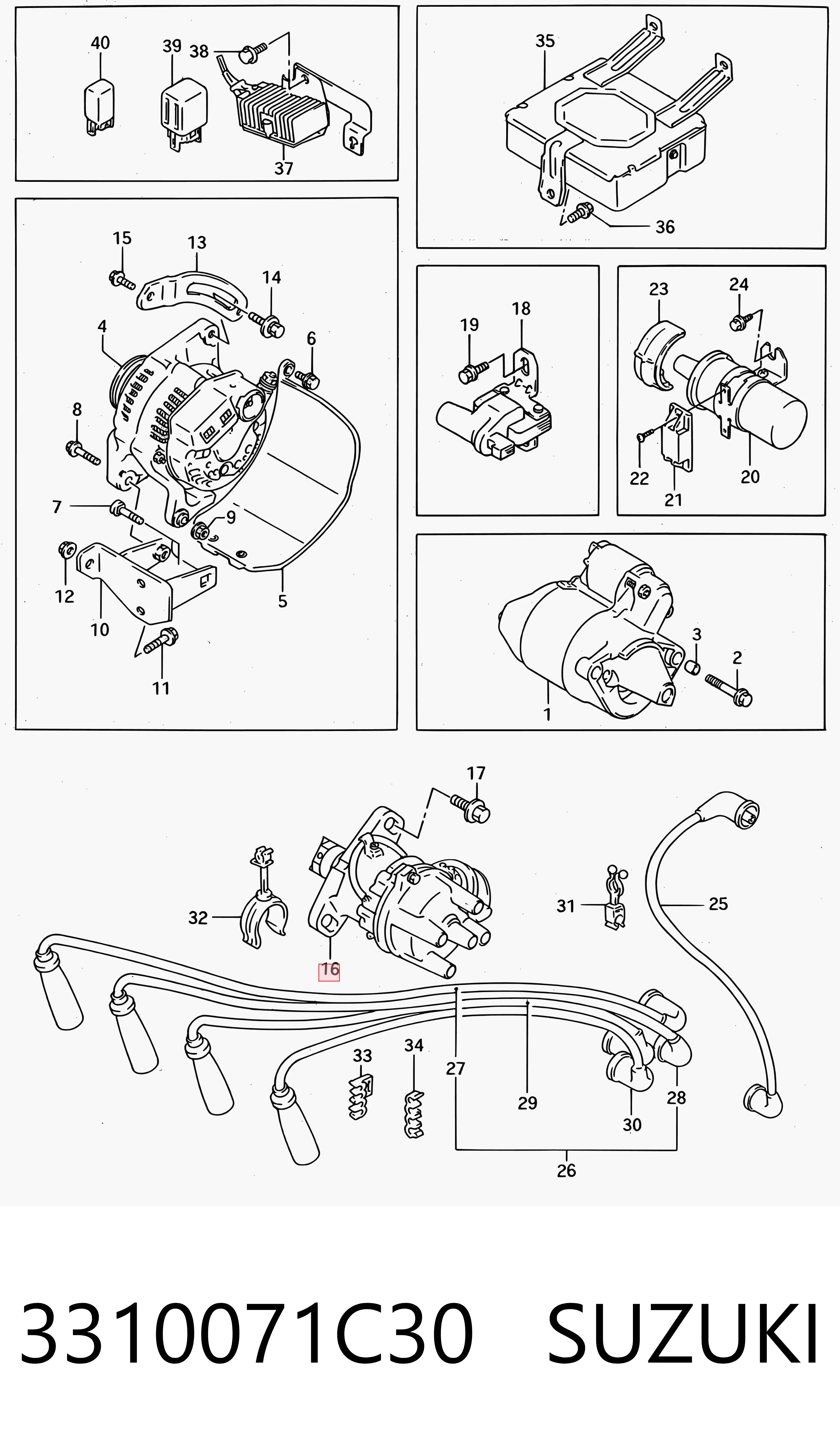 40
39
38
37
35
36
15
13
14
4
6
8
7
9
12
10
5
11
19
18
23
24
22
21
20
3
2
1
17
32
16
31
25
33
34
27
29
30
28
26

3310071C30 SUZUKI