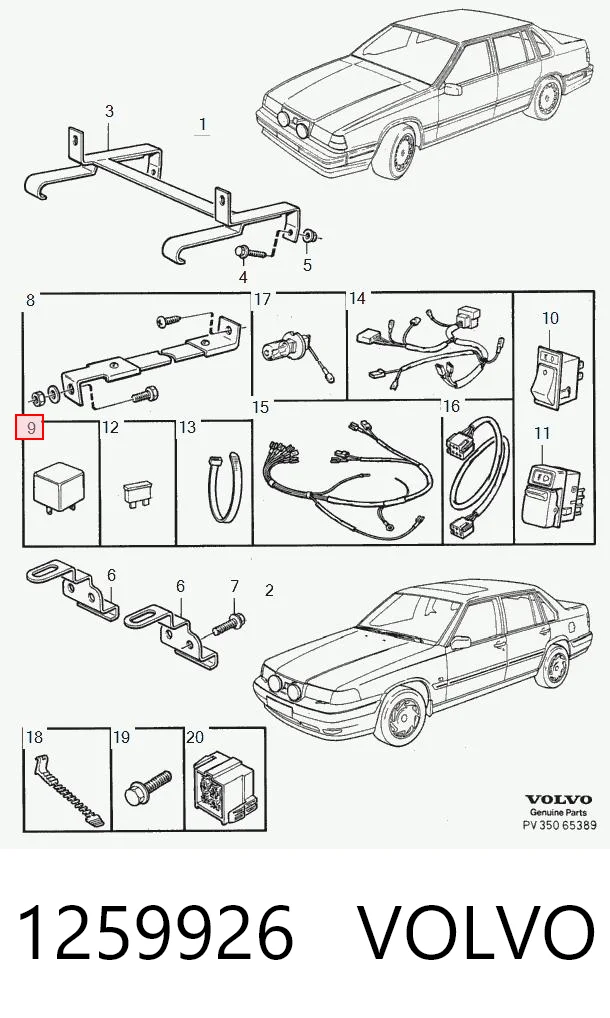 3
1
4
5
8
17
14
10
9
12
13
15
16
11
6
6
7
2
18
19
20
VOLVO
Genuine Parts
PV 350 65389

1259926 VOLVO