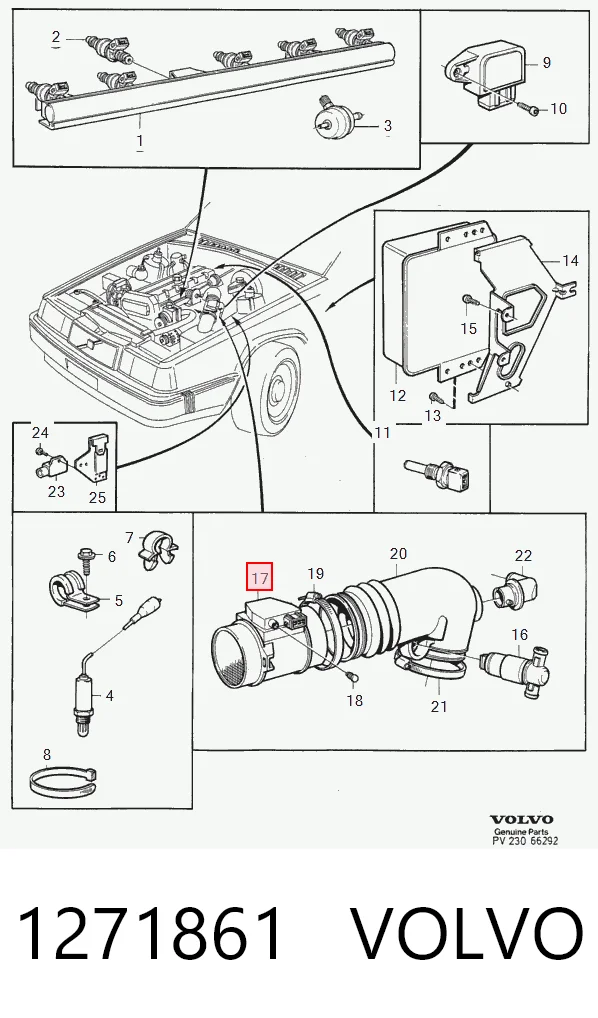 2
1
3
9
10
14
15
12
13
11
24
23
25
7
6
5
4
8
17
19
20
22
16
18
21
VOLVO
Genuine Parts
PV 230 66292

1271861 VOLVO