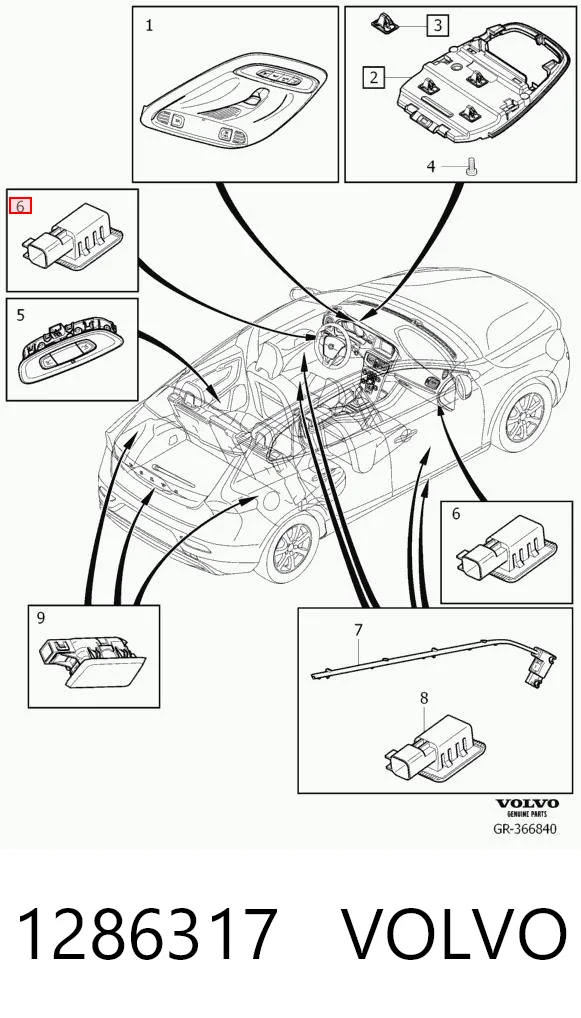 1

3

2

4

6

5

6

9

7

8

VOLVO
GENUINE PARTS
GR-366840

1286317 VOLVO