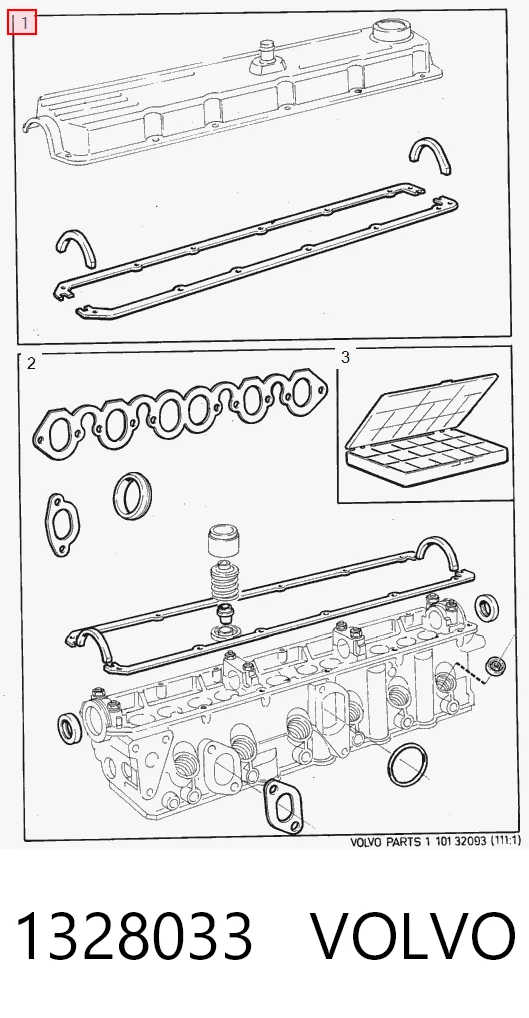 1

2

3

VOLVO PARTS 1 101 32093 (111:1)

1328033 VOLVO