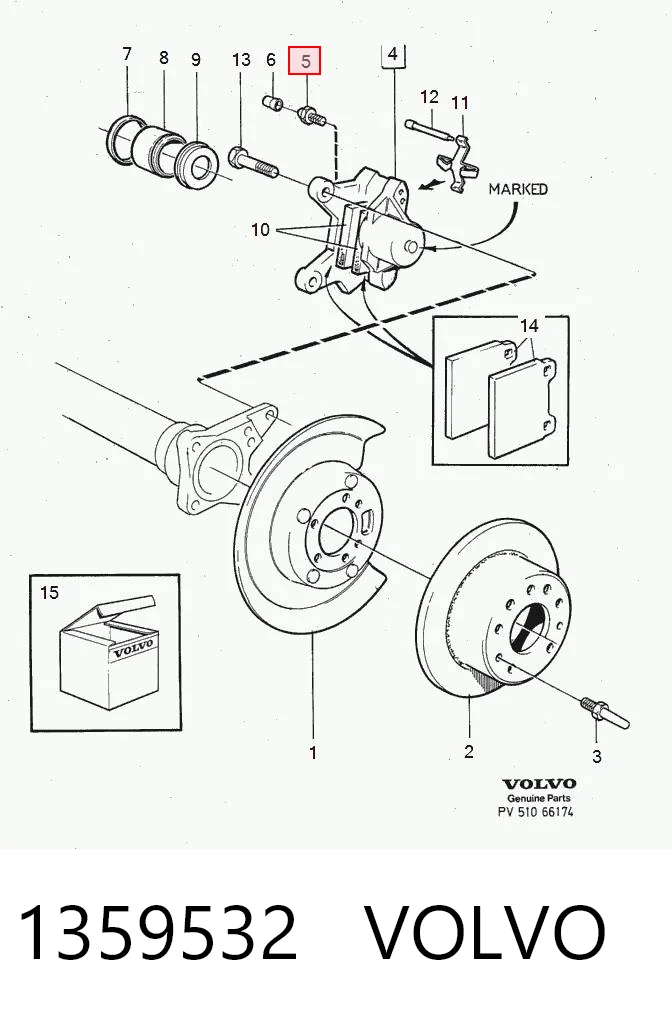 7
8
9
13
6
5
4
12
11
MARKED
10
14
15
VOLVO
1
2
3
VOLVO
Genuine Parts
PV 510 66174

1359532 VOLVO