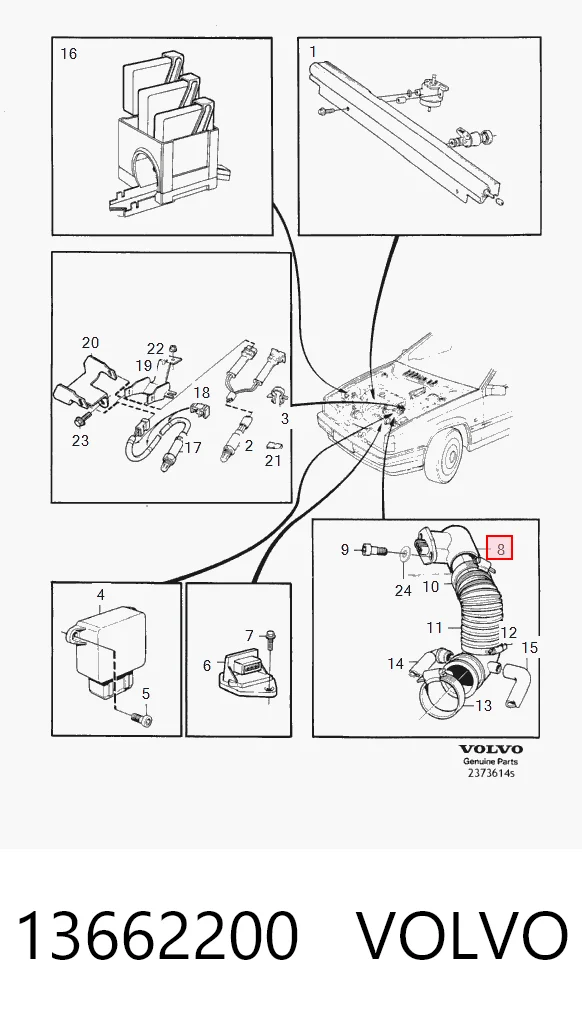 16

1

20
22
19
18
3
23
17
2
21

9
8
24
10
11
12
15
14
13

4
5

7
6

VOLVO
Genuine Parts
2373614s

13662200 VOLVO