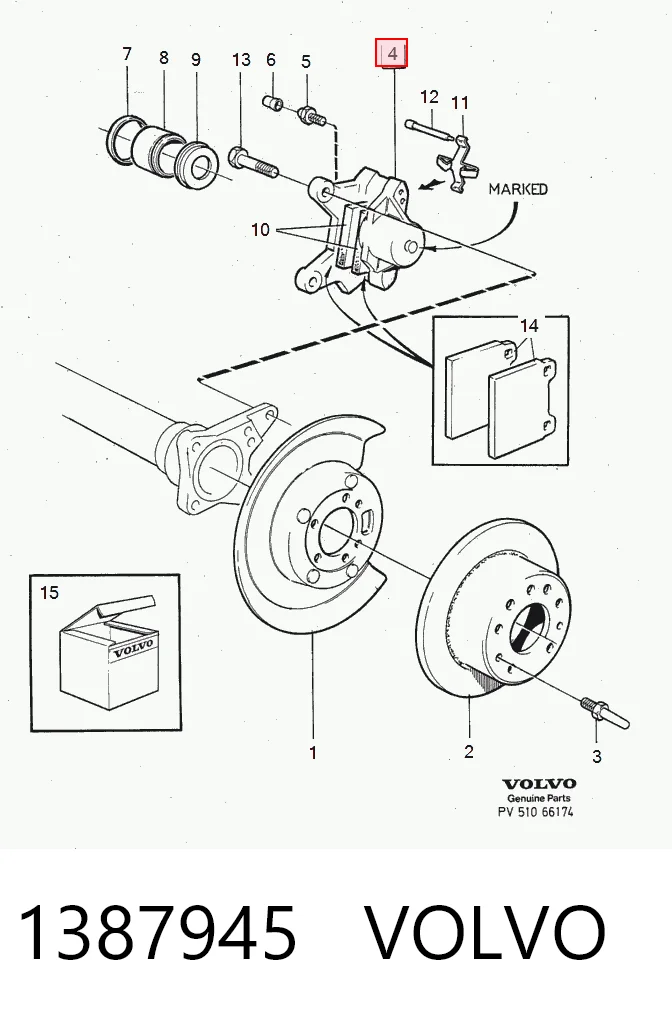 7
8
9
13
6
5
4
12
11
MARKED
10
14
15
VOLVO
1
2
3
VOLVO
Genuine Parts
PV 510 66174

1387945 VOLVO