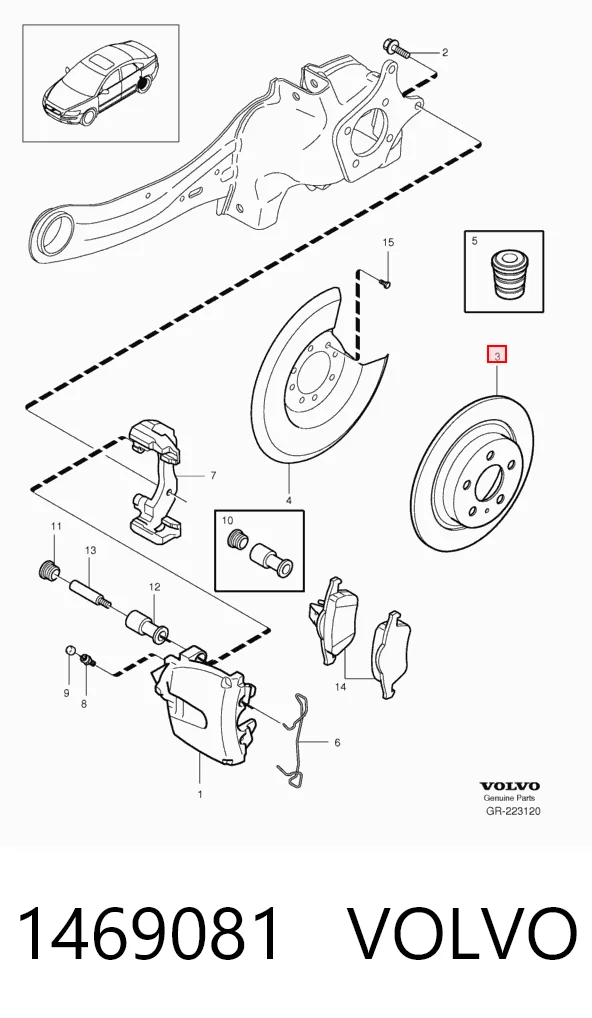 2

15

5

3

7

4

10

11

13

12

9

8

14

6

1

VOLVO
Genuine Parts
GR-223120

1469081 VOLVO