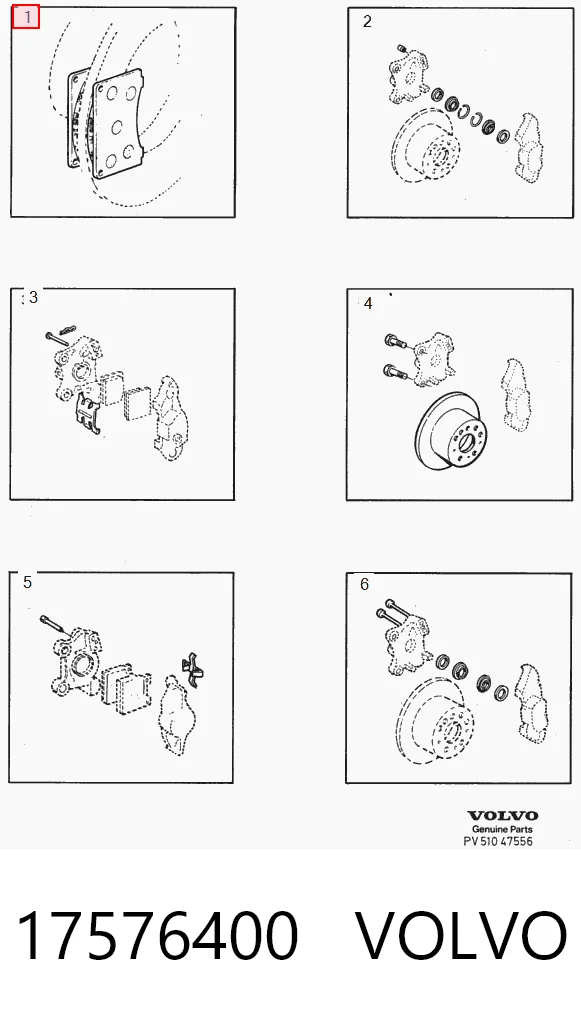 1

2

3

4

5

6

VOLVO
Genuine Parts
PV 510 47556

17576400 VOLVO