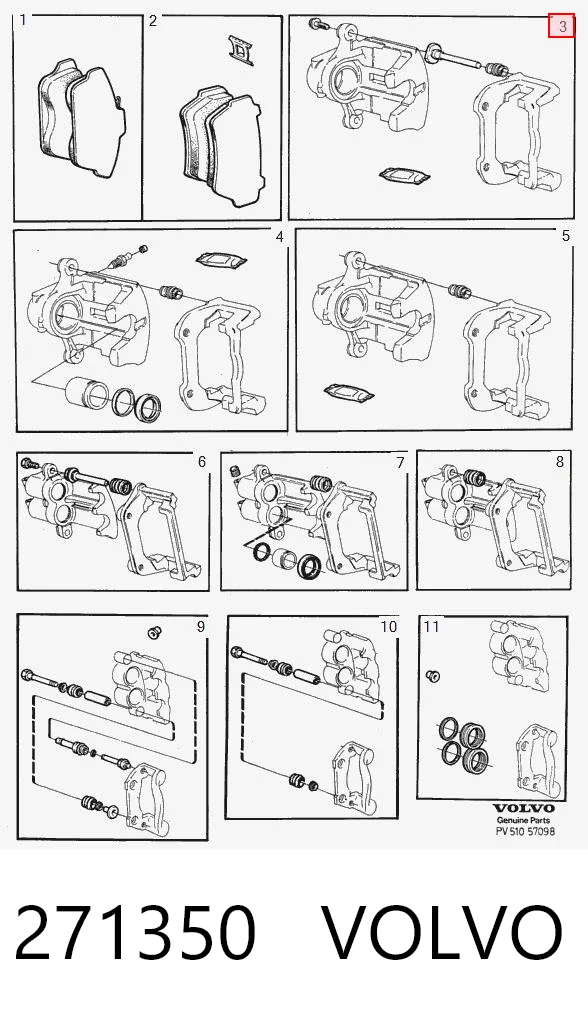 1
2
3
4
5
6
7
8
9
10
11

VOLVO
Genuine Parts
PV 510 57098

271350 VOLVO