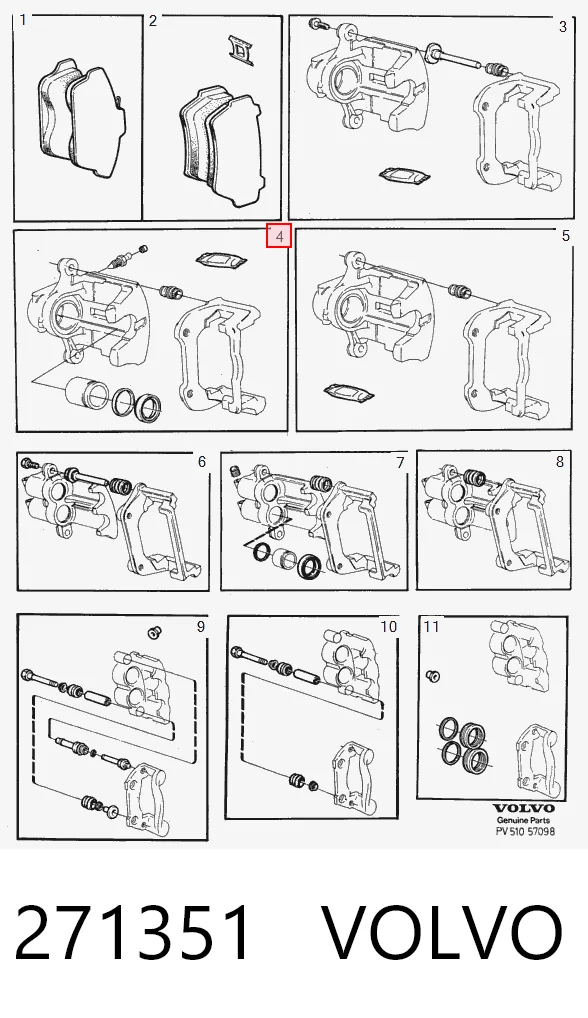 1
2
3
4
5
6
7
8
9
10
11

VOLVO
Genuine Parts
PV 510 57098

271351 VOLVO