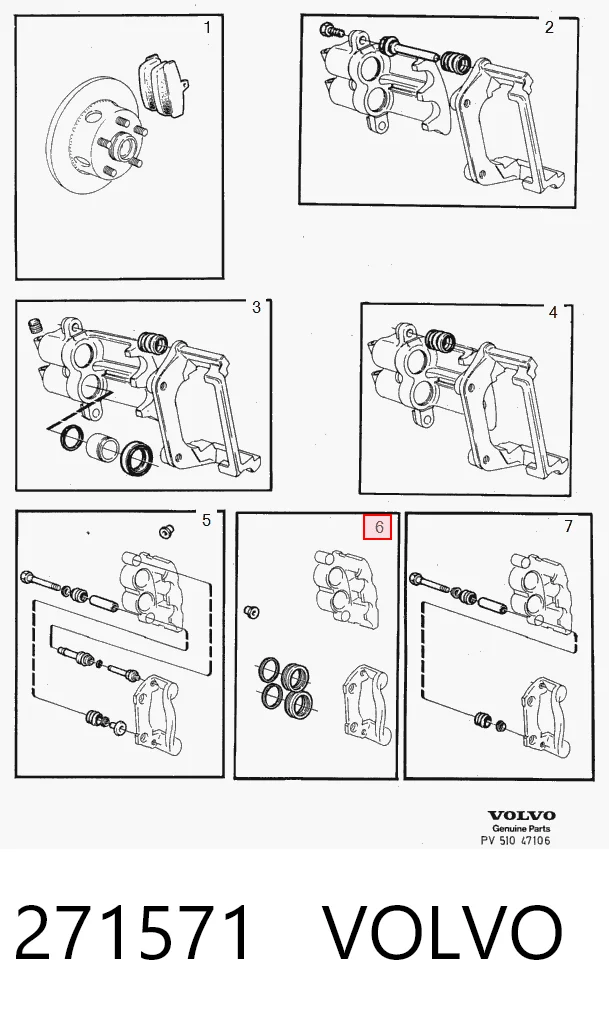 1

2

3

4

5

6

7

VOLVO
Genuine Parts
PV 510 47106

271571 VOLVO