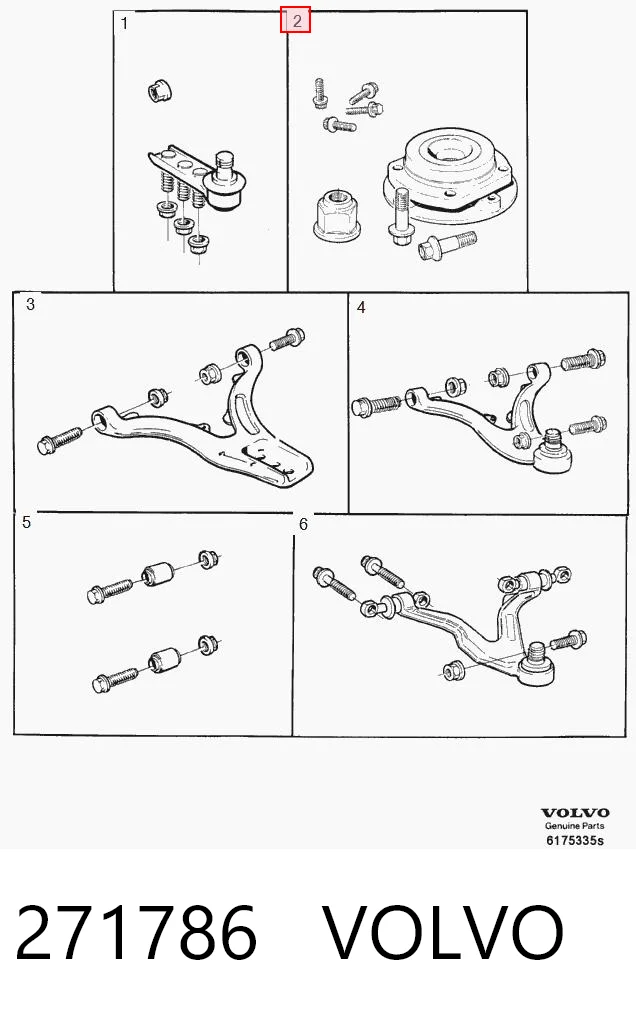 1

2

3

4

5

6

VOLVO
Genuine Parts
6175335s

271786 VOLVO