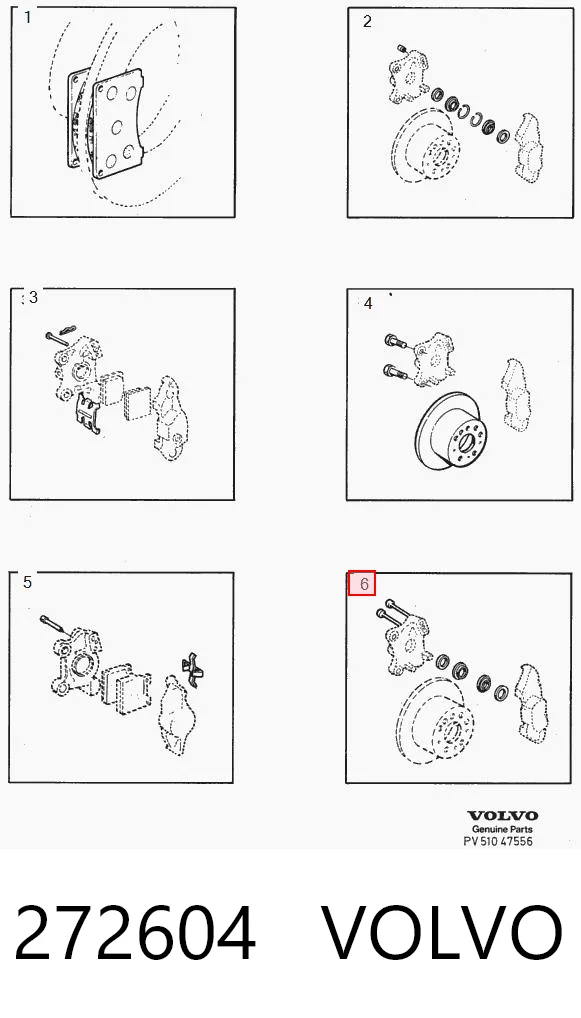 1

2

3

4

5

6

VOLVO
Genuine Parts
PV 510 47556

272604 VOLVO