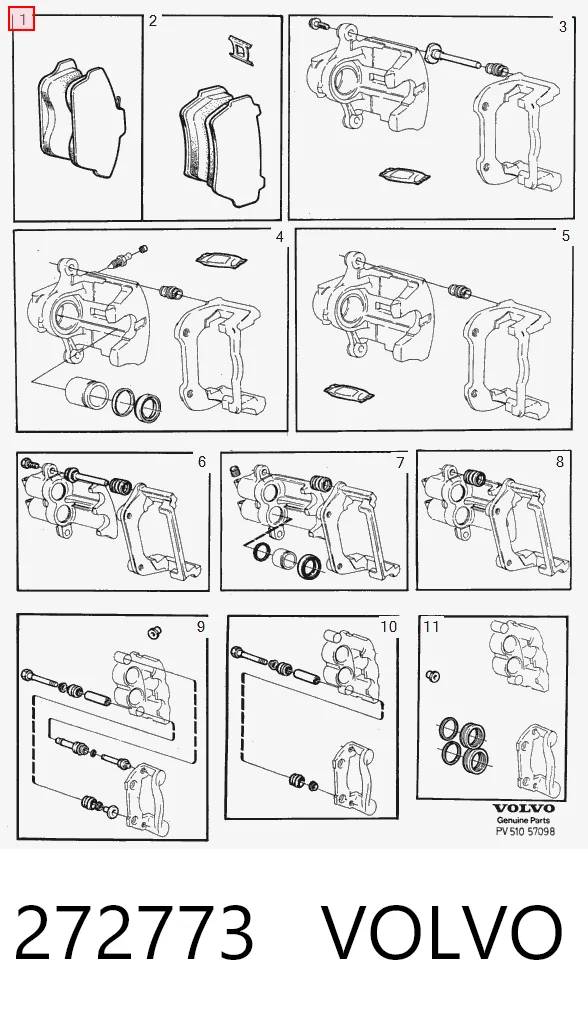 1
2
3
4
5
6
7
8
9
10
11
VOLVO
Genuine Parts
PV 510 57098

272773 VOLVO