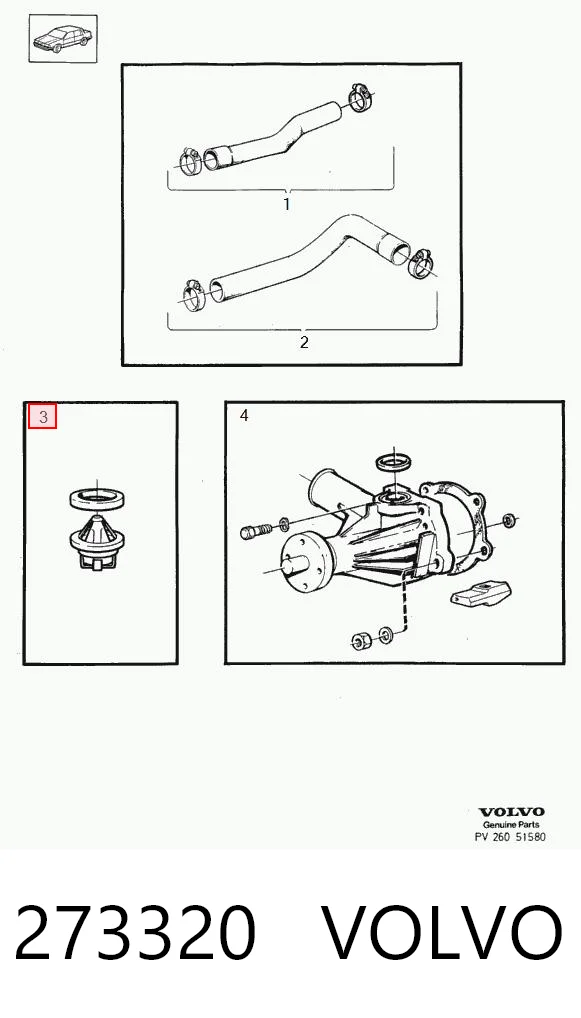 1

2

3

4

VOLVO
Genuine Parts
PV 260 51580

273320 VOLVO