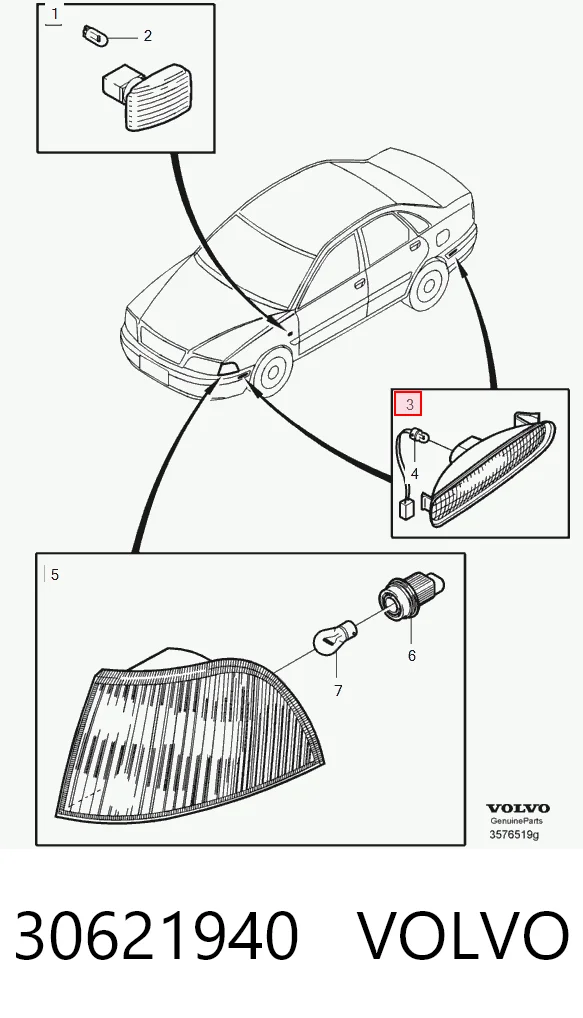 1

2

3

4

5

6

7

VOLVO
GenuineParts
3576519g

30621940 VOLVO