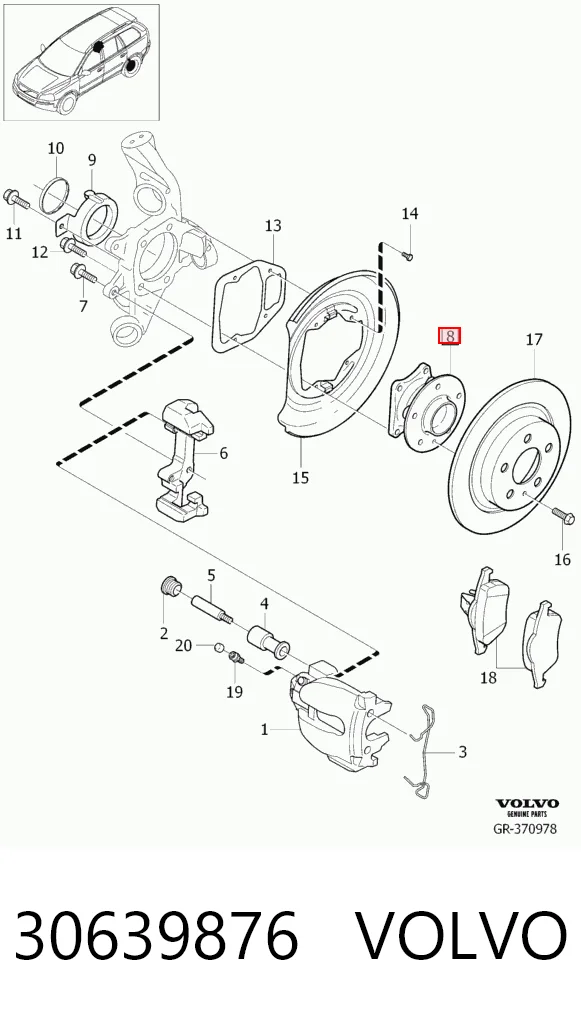 10
9
11
12
7
13
14
8
17
6
15
16
5
4
2
20
19
18
1
3
VOLVO
GENUINE PARTS
GR-370978

30639876 VOLVO