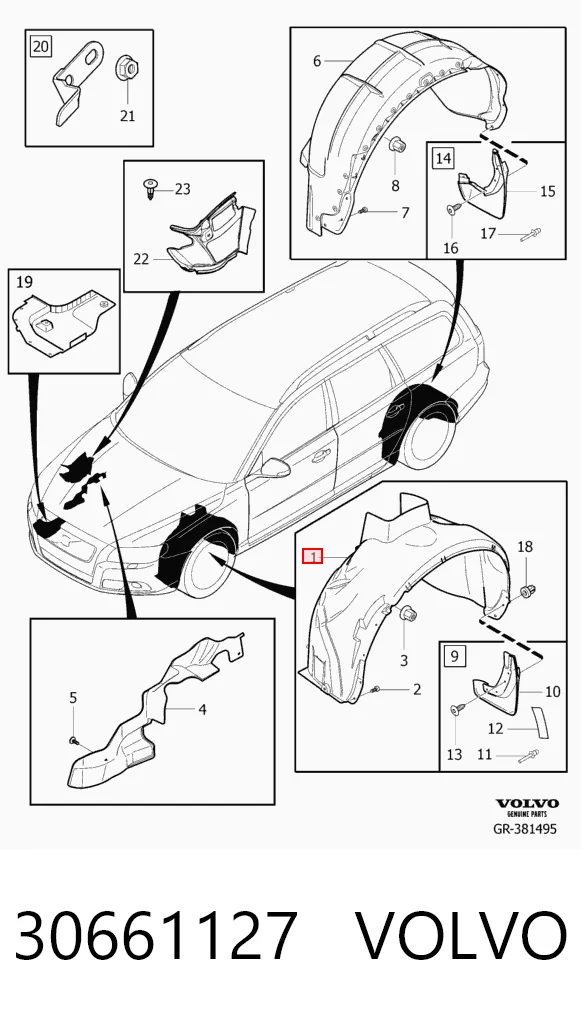 20
21
6
8
7
14
15
16
17
23
22
19
1
18
3
2
9
10
12
13
11
5
4
VOLVO
GENUINE PARTS
GR-381495

30661127 VOLVO