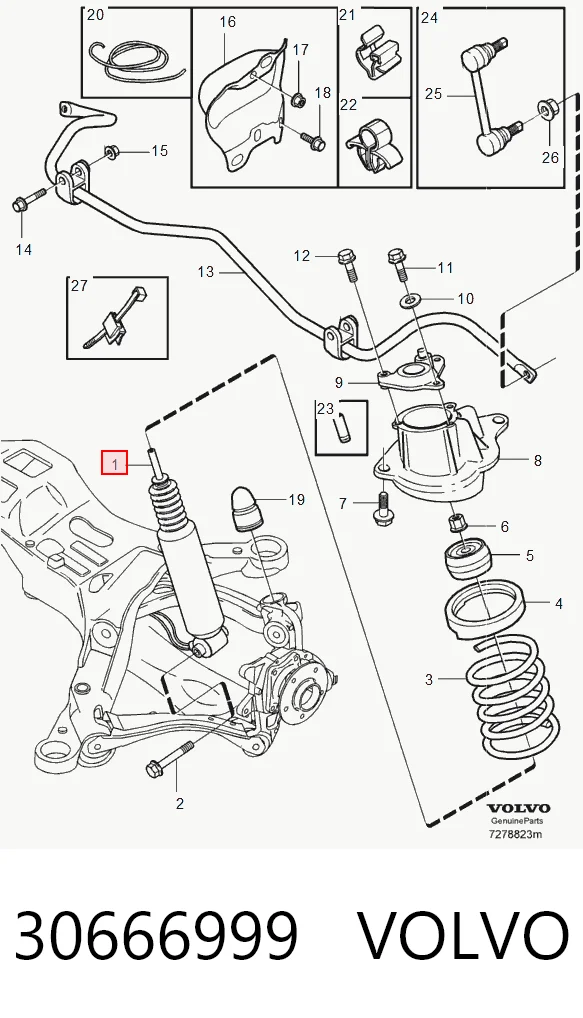 20
16
17
18
21
22
24
25
26
15
14
13
12
11
10
27
9
23
8
1
19
7
6
5
4
3
2
VOLVO
GenuineParts
7278823m

30666999 VOLVO