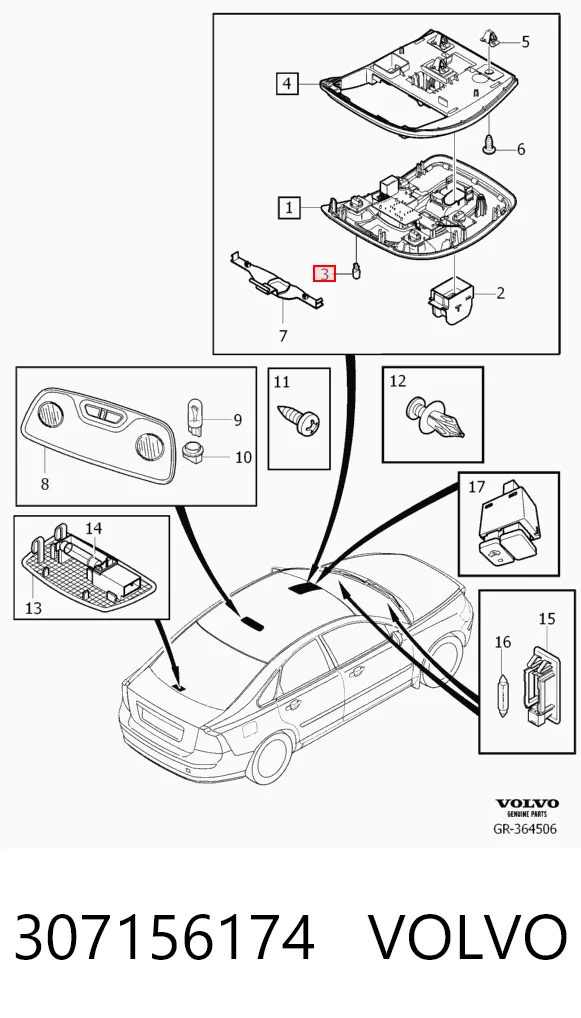 5
4
6
1
3
2
7
11
12
9
10
8
17
14
13
15
16
VOLVO
GENUINE PARTS
GR-364506

307156174 VOLVO