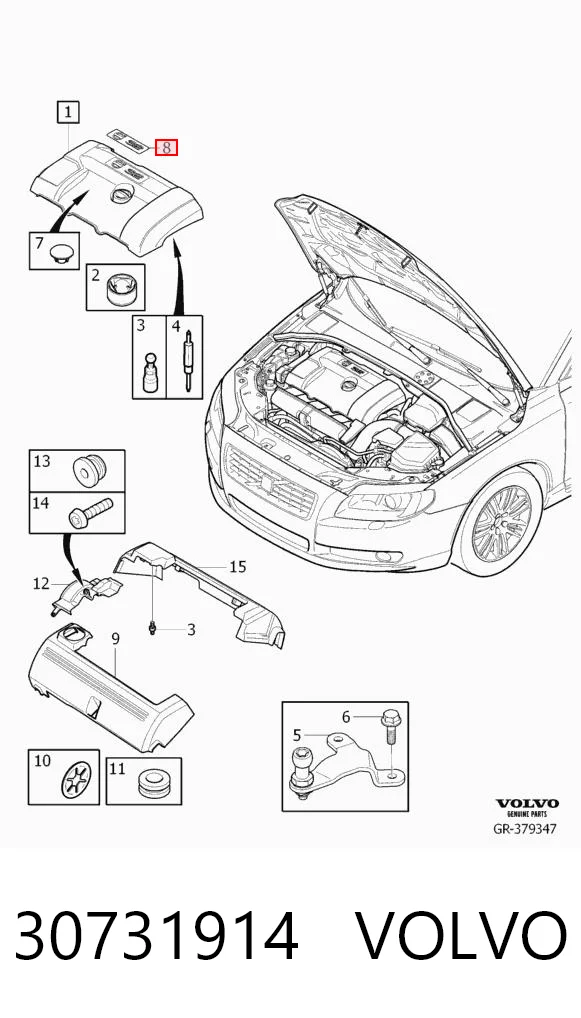 1
8
7
2
3
4
13
14
12
15
3
9
10
11
6
5
VOLVO
GENUINE PARTS
GR-379347

30731914 VOLVO