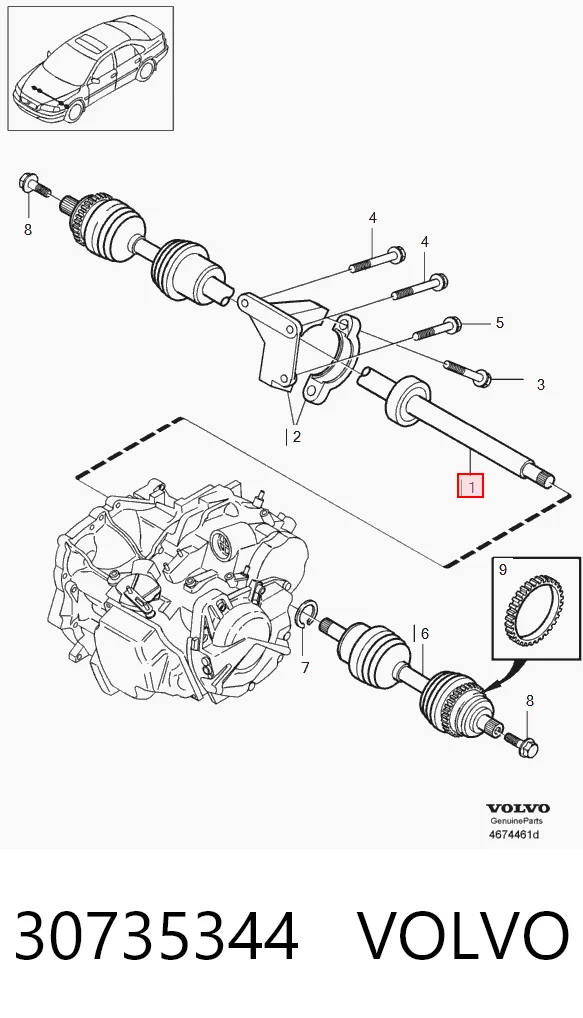 8
4
4
5
3
2
1
9
6
7
8
VOLVO
GenuineParts
4674461d
30735344 VOLVO