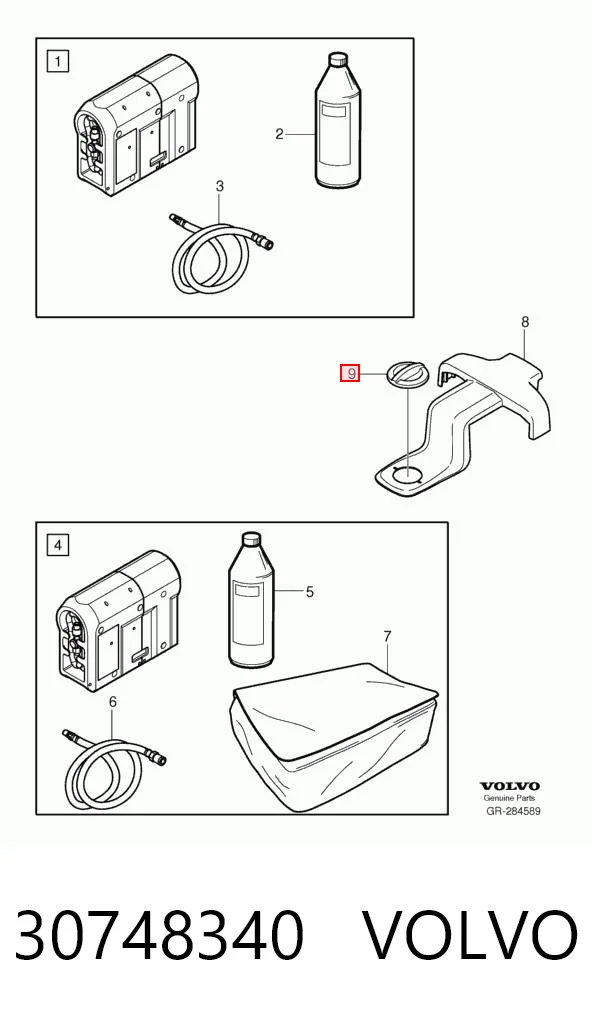 1

2

3

8

9

4

5

7

6

VOLVO
Genuine Parts
GR-284589

30748340 VOLVO