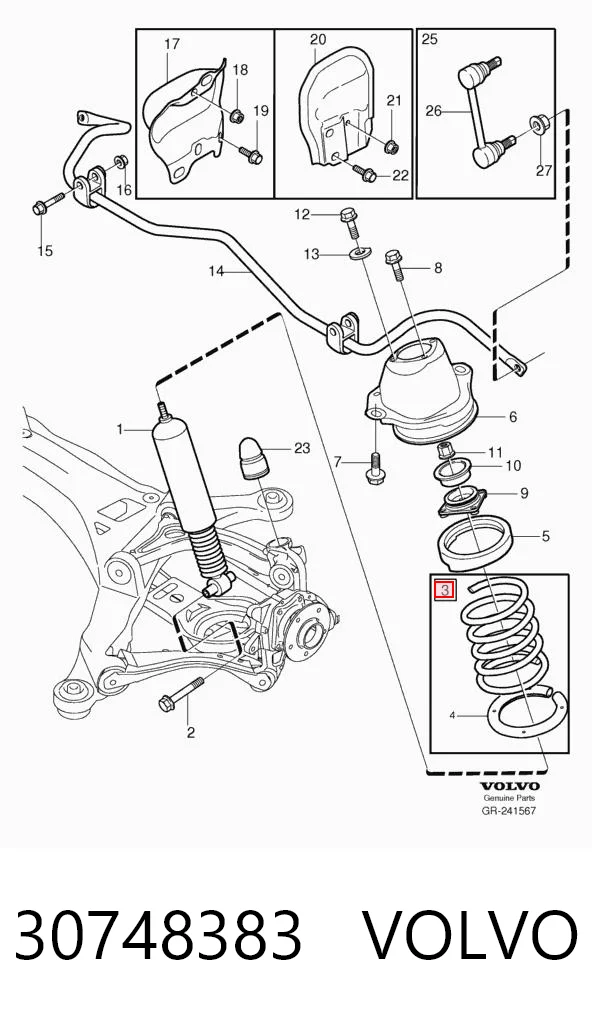 17
18
19
20
21
22
25
26
27
16
15
12
13
8
14
6
1
23
7
11
10
9
5
3
4
2
VOLVO
Genuine Parts
GR-241567

30748383 VOLVO