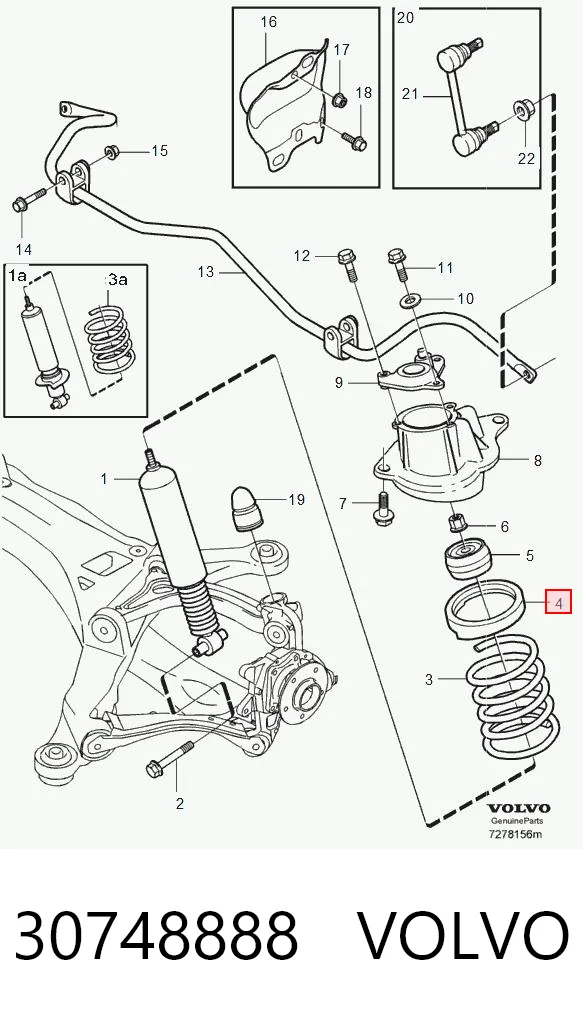 16
17
18
20
21
22
15
14
1a
3a
13
12
11
10
9
8
7
6
5
4
3
1
19
2
VOLVO
GenuineParts
7278156m

30748888 VOLVO