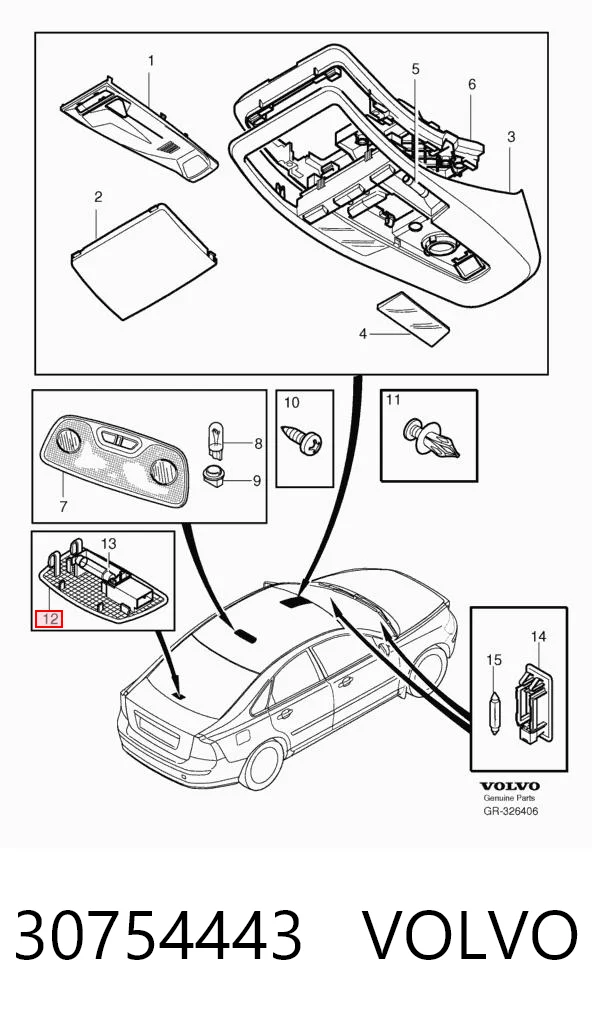 1
5
6
3
2
4
10
11
8
9
7
13
12
14
15
VOLVO
Genuine Parts
GR-326406

30754443 VOLVO