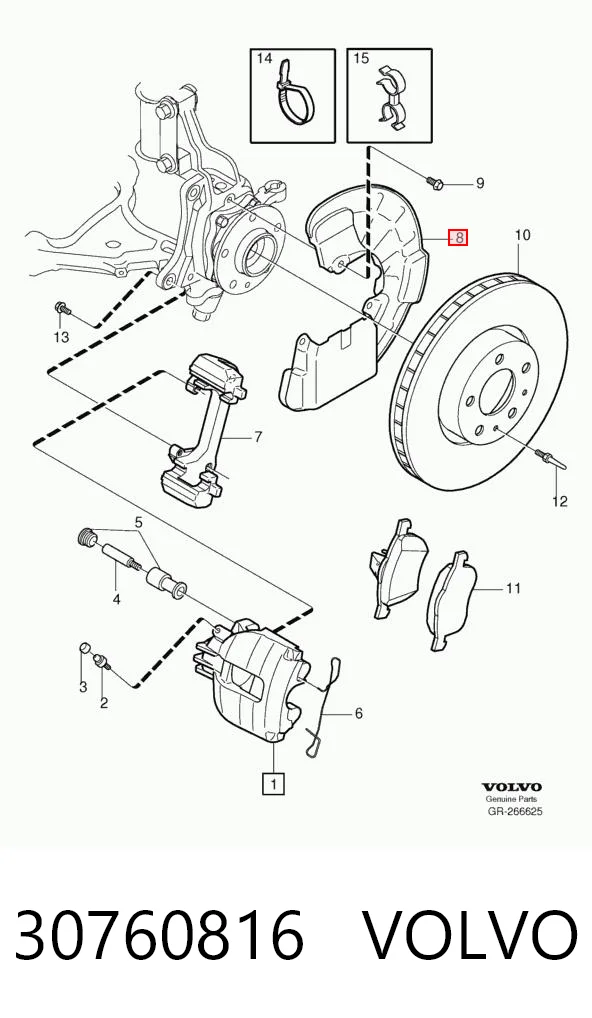 14
15
9
8
10
13
7
12
5
4
11
3
2
6
1
VOLVO
Genuine Parts
GR-266625

30760816 VOLVO