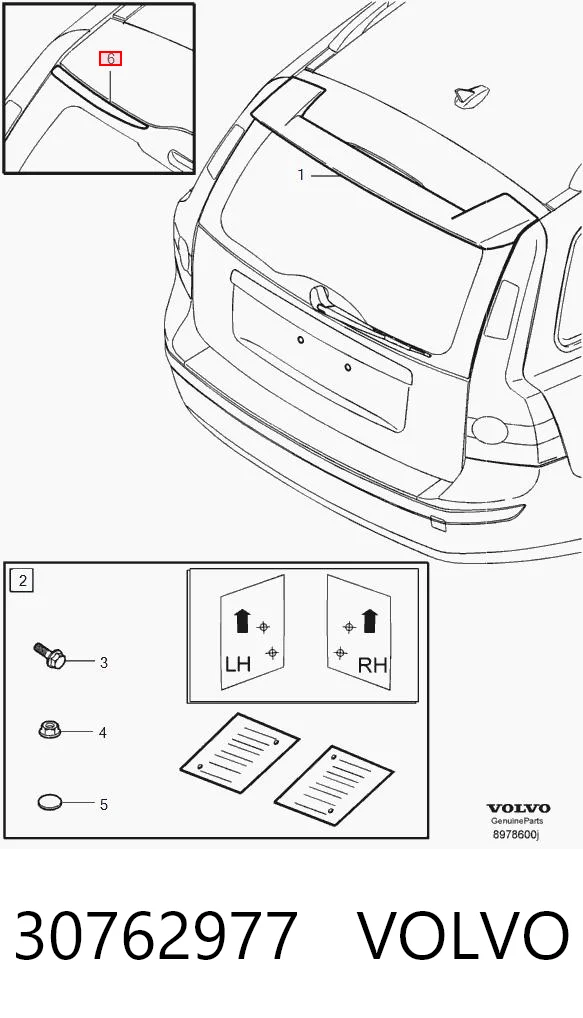 6

1

2

3

4

5

LH

RH

VOLVO
GenuineParts
8978600j

30762977 VOLVO