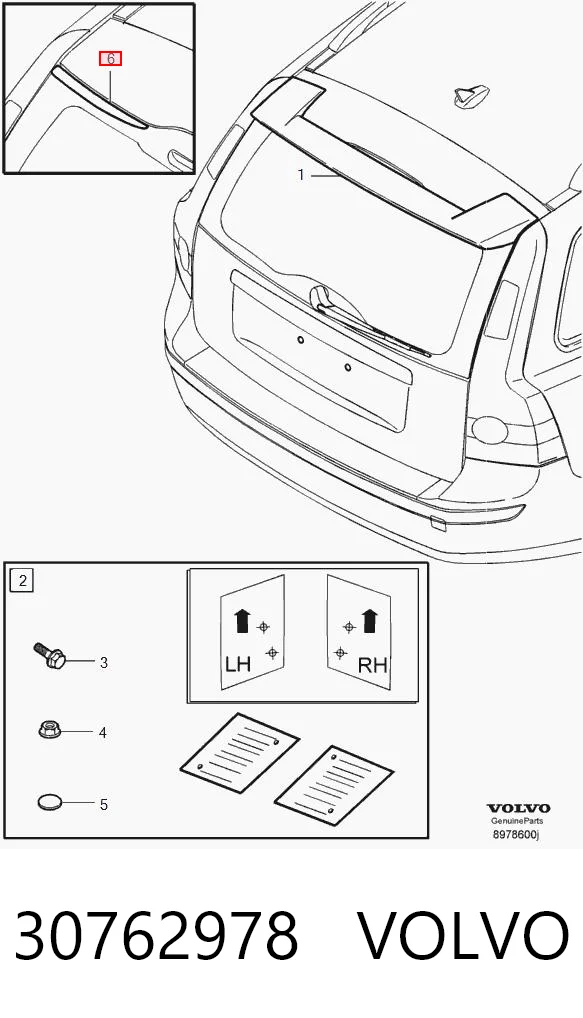 6

1

2

3

4

5

LH

RH

VOLVO
GenuineParts
8978600j

30762978 VOLVO