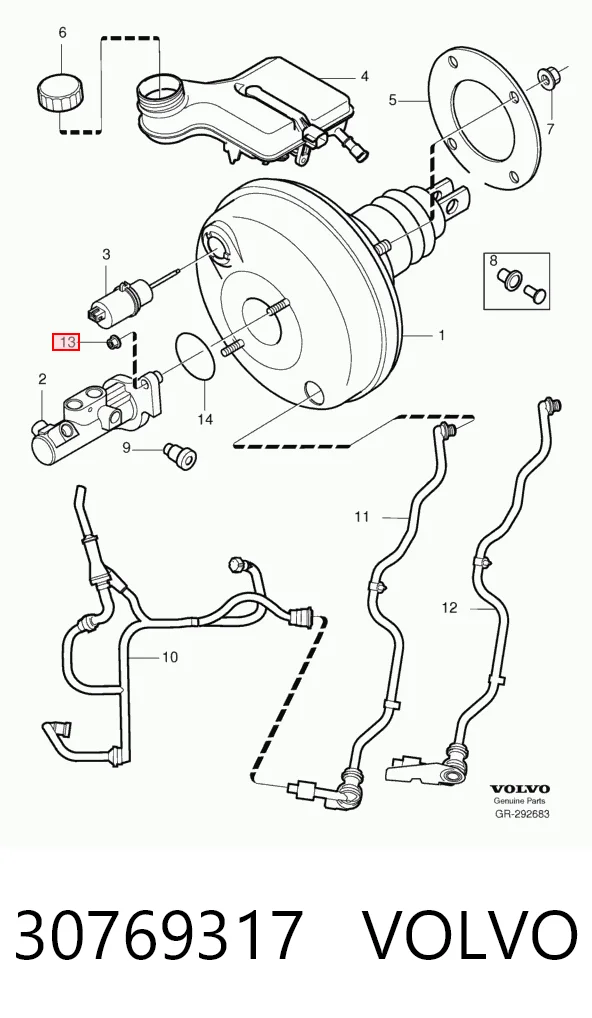 6
4
5
7
3
8
13
1
2
14
9
11
12
10
VOLVO
Genuine Parts
GR-292683

30769317 VOLVO