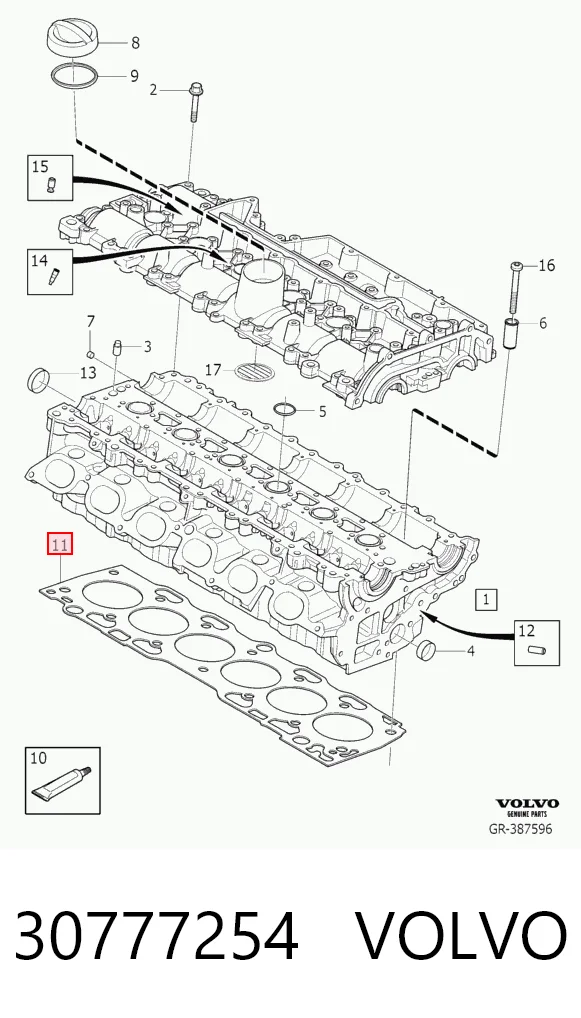 8
9
2
15
14
16
6
7
3
13
17
5
11
1
12
4
10
VOLVO
GENUINE PARTS
GR-387596

30777254 VOLVO