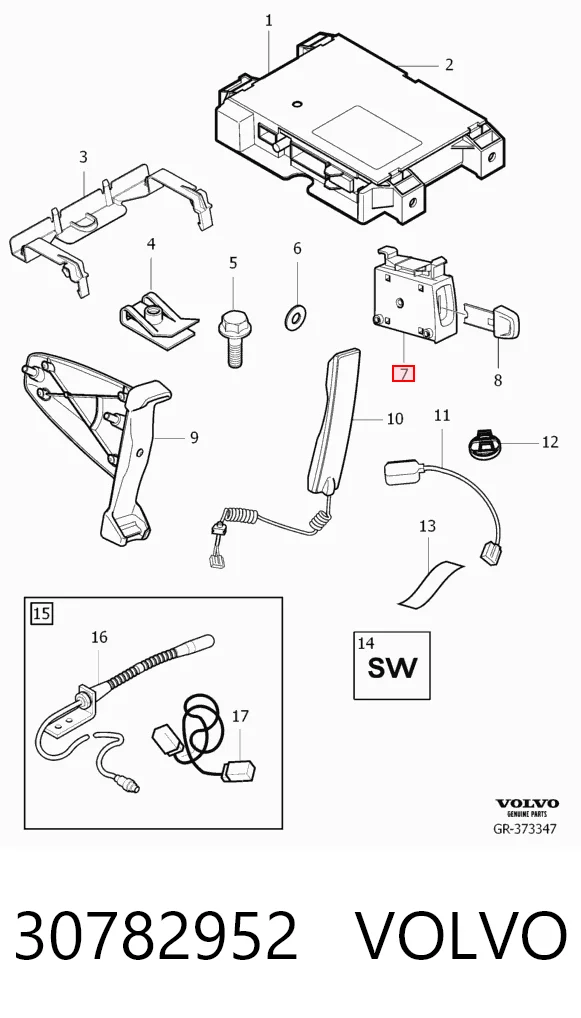 1
2
3
4
5
6
7
8
9
10
11
12
13
14
SW
15
16
17
VOLVO
GENUINE PARTS
GR-373347

30782952 VOLVO