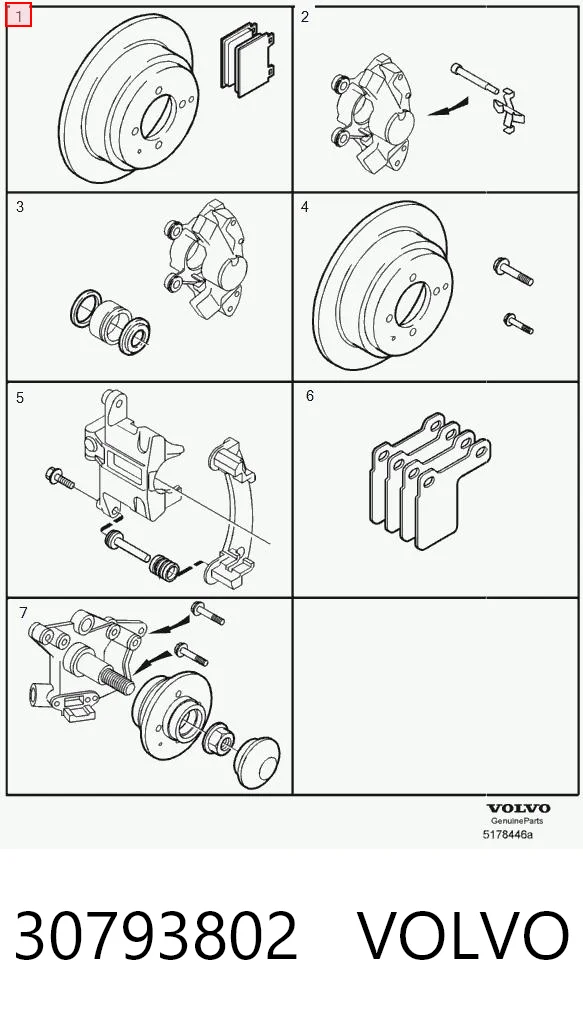 1

2

3

4

5

6

7

VOLVO
GenuineParts
5178446a

30793802 VOLVO