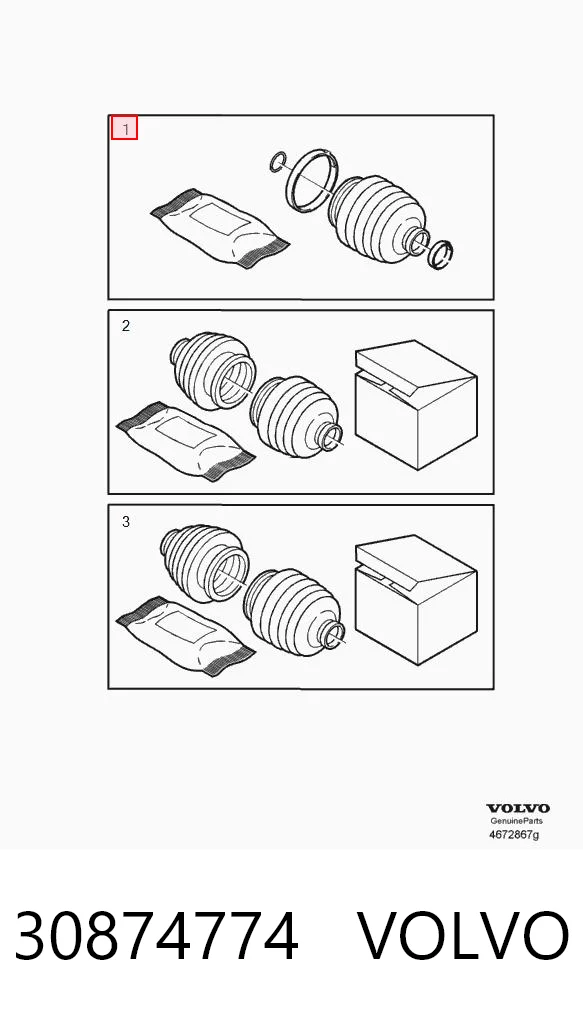 1

2

3

VOLVO
GenuineParts
4672867g

30874774 VOLVO