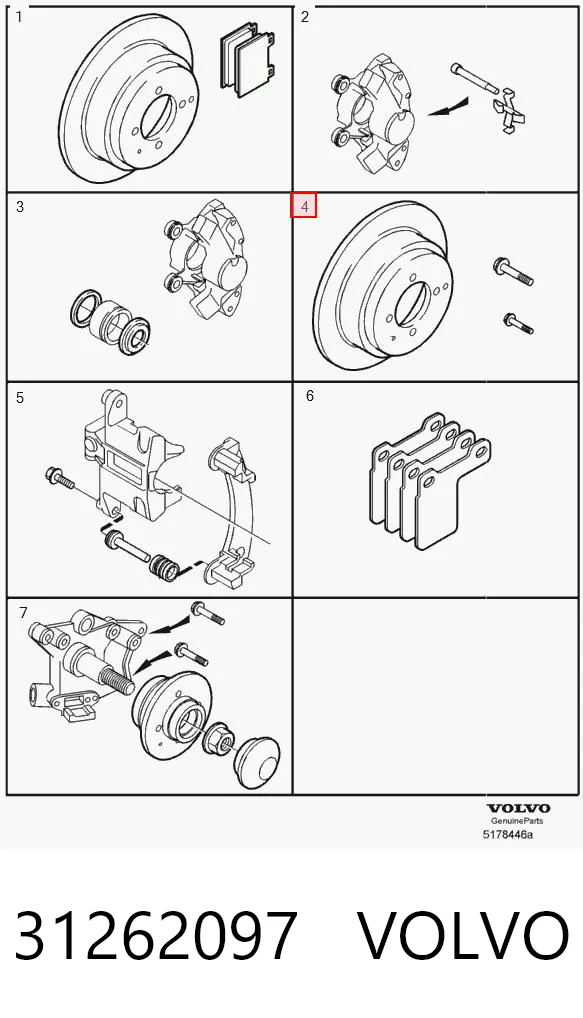 1

2

3

4

5

6

7

VOLVO
GenuineParts
5178446a

31262097 VOLVO