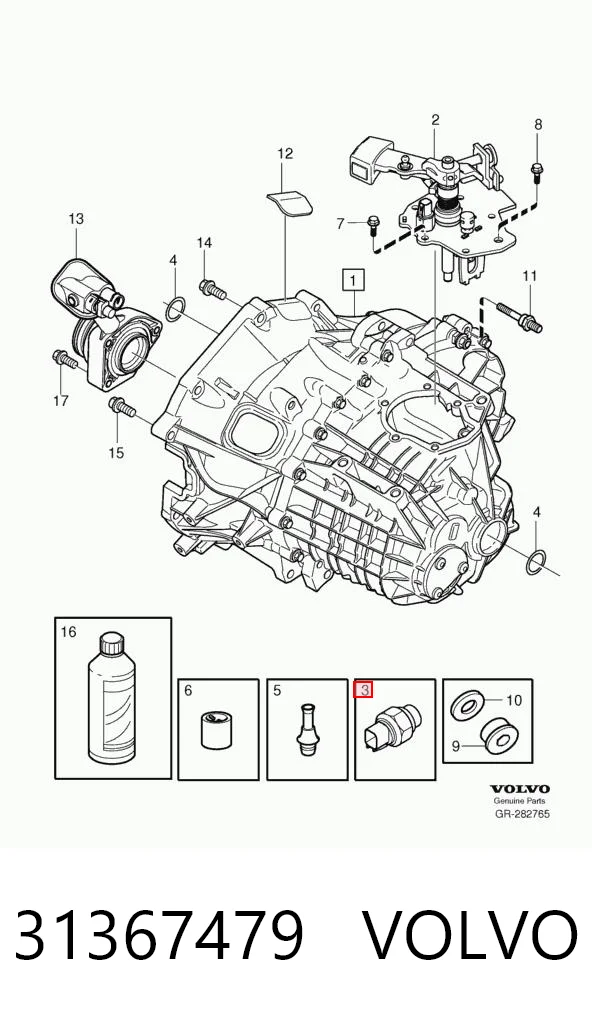 2
8
12
13
7
14
4
1
11
17
15
4
16
6
5
3
10
9
VOLVO
Genuine Parts
GR-282765

31367479 VOLVO