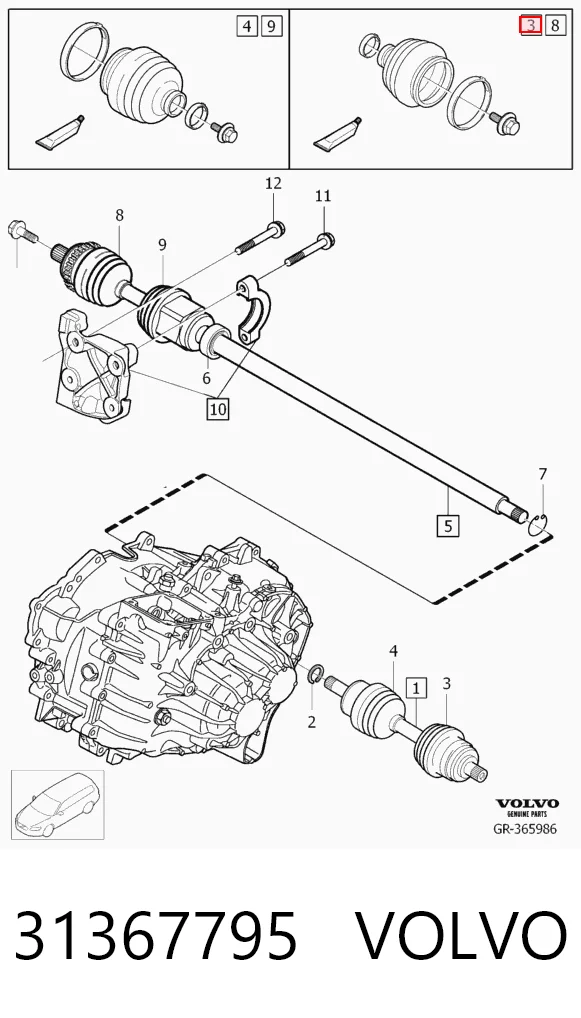 4 9

3 8

12

11

8

9

6

10

7

5

4

1

3

2

VOLVO
GENUINE PARTS
GR-365986

31367795 VOLVO