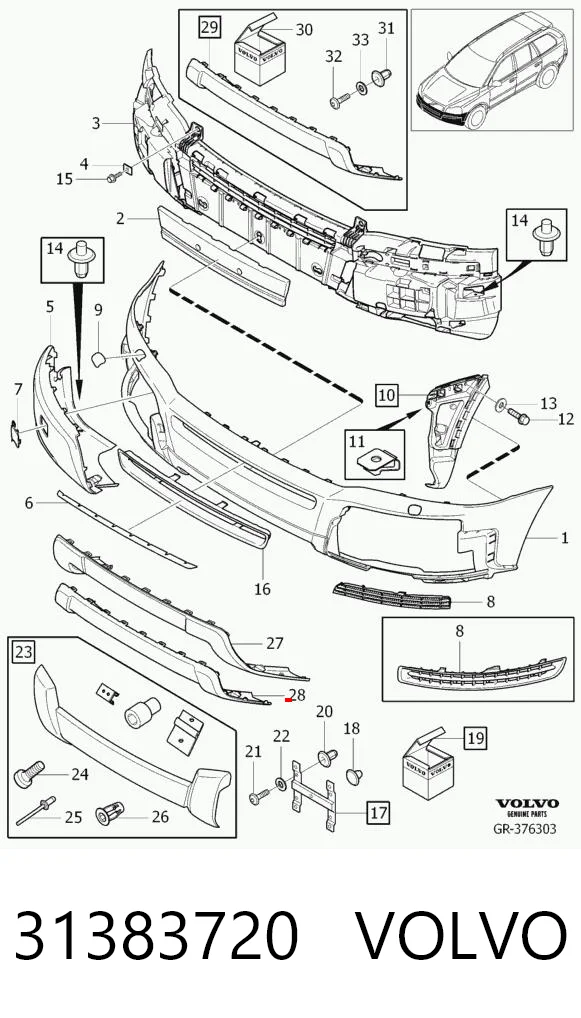 29
30
31
33
32
3
4
15
2
14
14
5
9
7
10
13
12
11
6
1
16
8
8
27
23
28
20
18
22
21
19
24
25
26
17
VOLVO
GENUINE PARTS
GR-376303

31383720 VOLVO