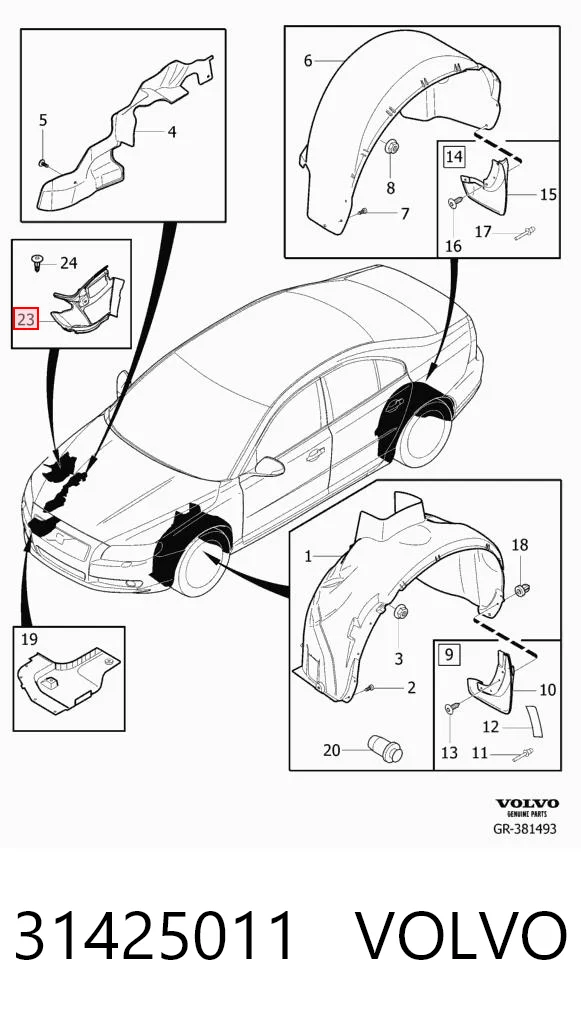 5
4
6
8
7
14
15
16
17
24
23
1
18
3
2
9
10
12
13
11
20
19
VOLVO
GENUINE PARTS
GR-381493

31425011 VOLVO