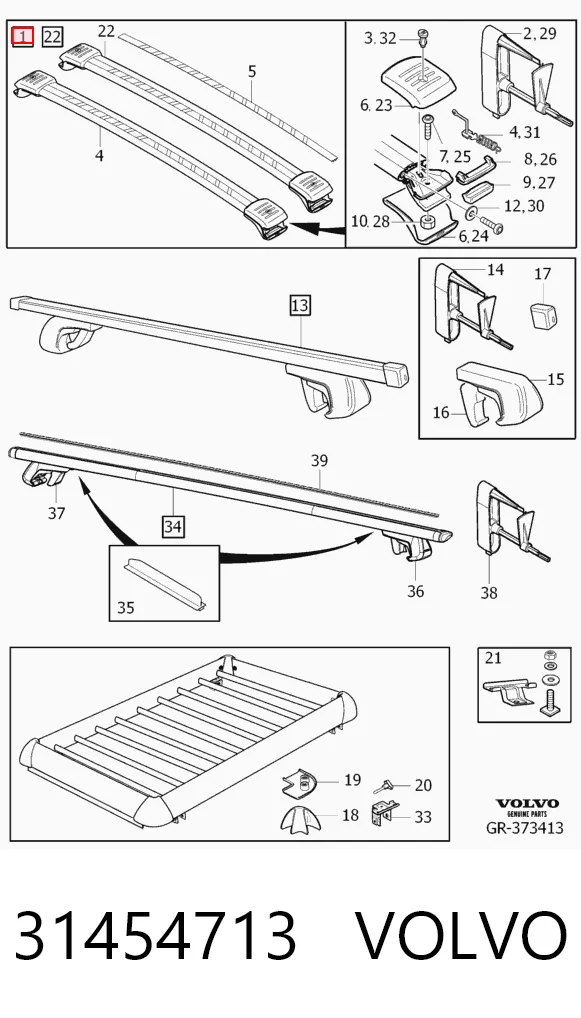 1
22
22
5
4
3, 32
2, 29
6, 23
4, 31
7, 25
8, 26
9, 27
12, 30
10, 28
6, 24
13
14
17
15
16
39
37
34
35
36
38
21
19
20
18
33
VOLVO
GENUINE PARTS
GR-373413

31454713 VOLVO