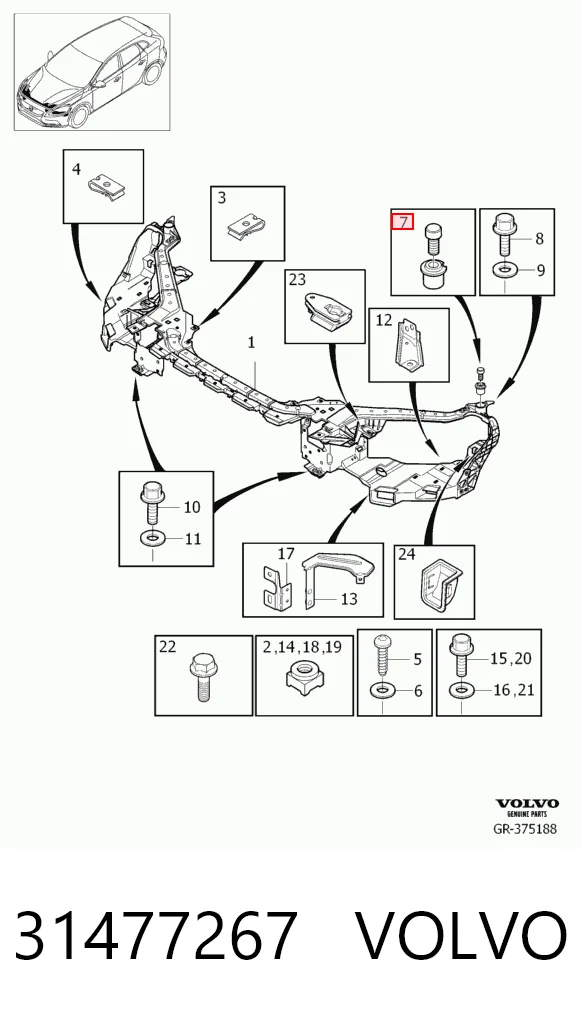 4

3

7

8

9

23

12

1

10

11

17

13

24

22

2,14,18,19

5

6

15,20

16,21

VOLVO
GENUINE PARTS
GR-375188

31477267 VOLVO