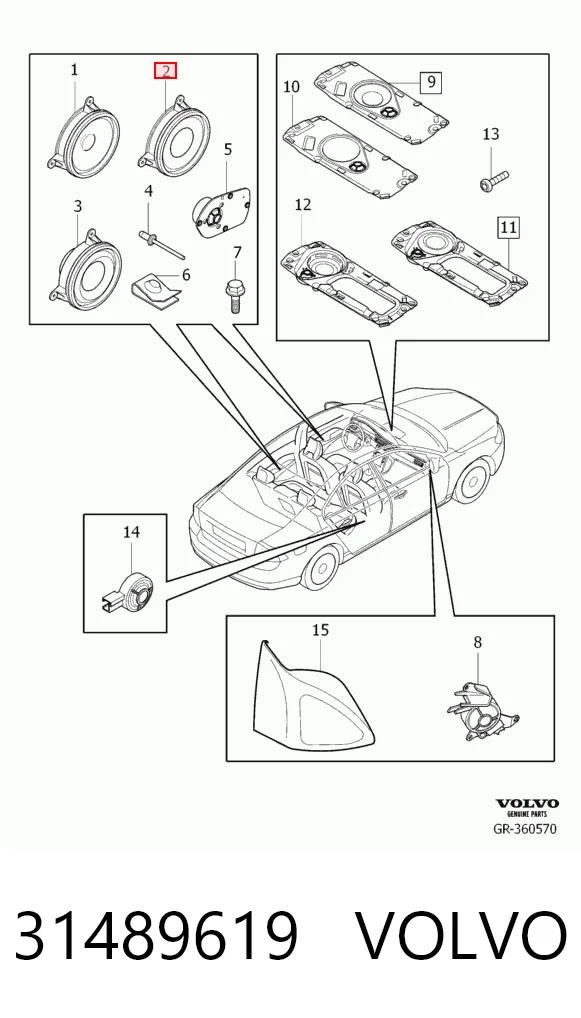 1
2
5
4
3
6
7
10
9
13
12
11
14
15
8
VOLVO
GENUINE PARTS
GR-360570
31489619 VOLVO