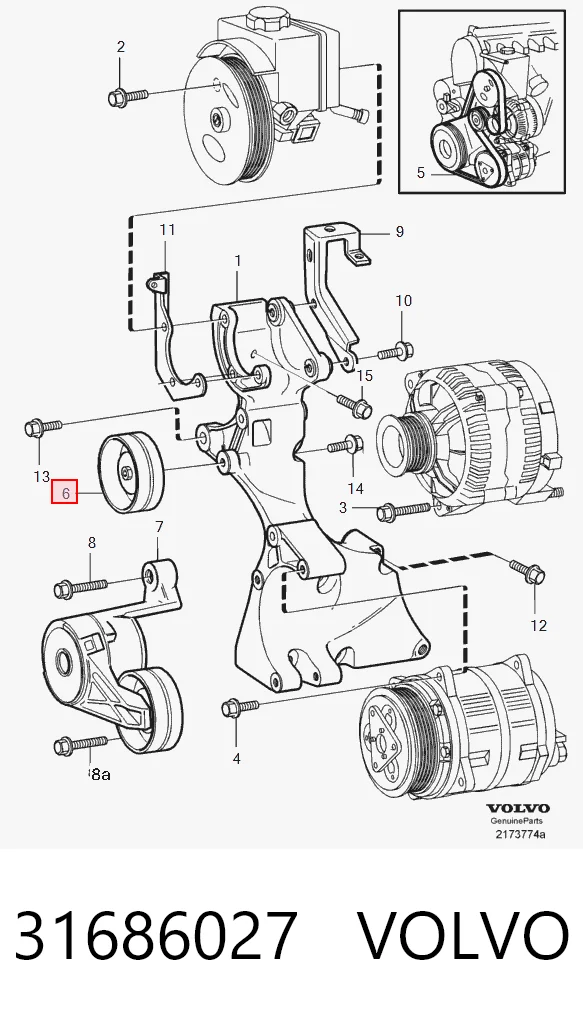 2
5
11
9
1
10
15
13
6
14
3
8
7
12
4
8a
VOLVO
GenuineParts
2173774a

31686027 VOLVO