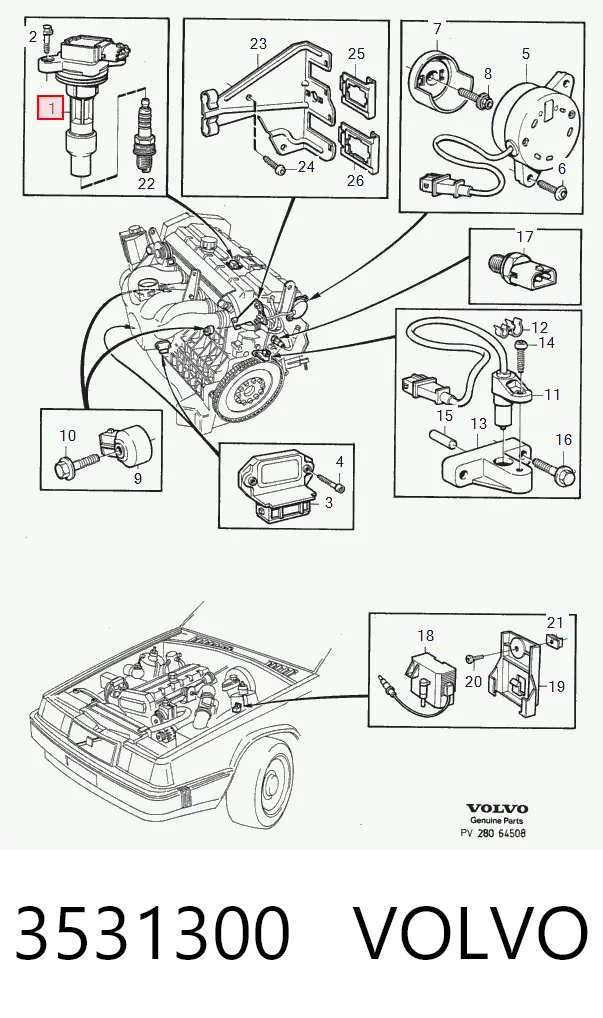 2
1
22
23
25
24
26
7
8
5
6
17
12
14
11
15
13
16
10
9
4
3
18
21
20
19
VOLVO
Genuine Parts
PV 280 64508

3531300 VOLVO